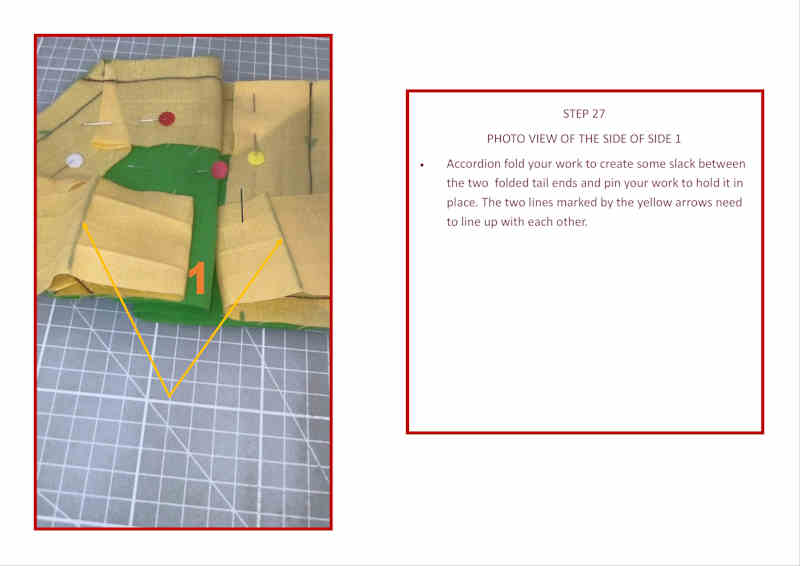 1

STEP 27

PHOTO VIEW OF THE SIDE OF SIDE 1

• Accordion fold your work to create some slack between the two folded tail ends and pin your work to hold it in place. The two lines marked by the yellow arrows need to line up with each other.